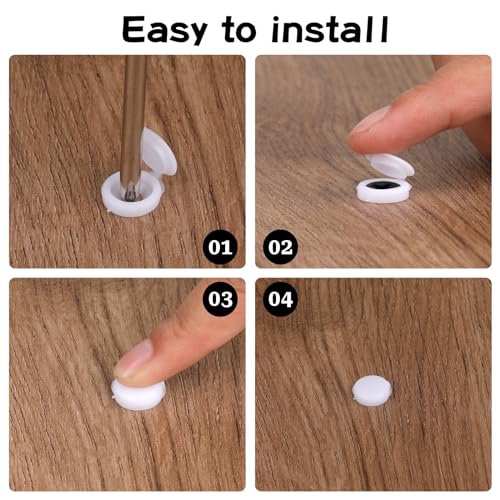 Easy to install

01

02

03

04