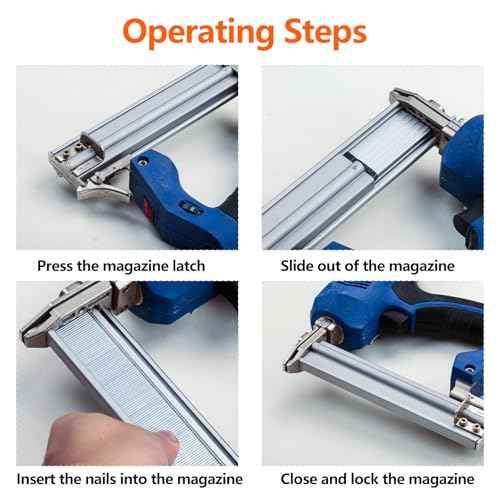 Operating Steps

Press the magazine latch

Slide out of the magazine

Insert the nails into the magazine

Close and lock the magazine