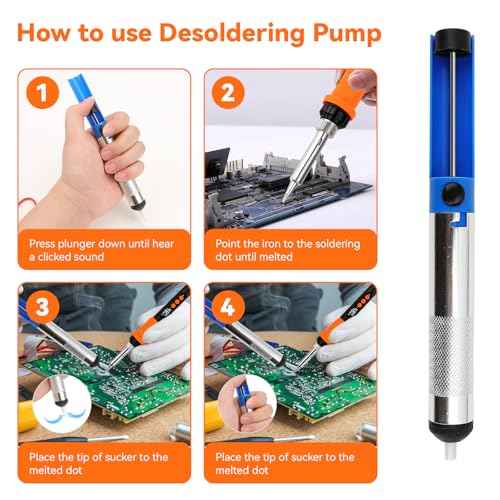 How to use Desoldering Pump

1

Press plunger down until hear a clicked sound

2

Point the iron to the soldering dot until melted

3

Place the tip of sucker to the melted dot

4

Place the tip of sucker to the melted dot