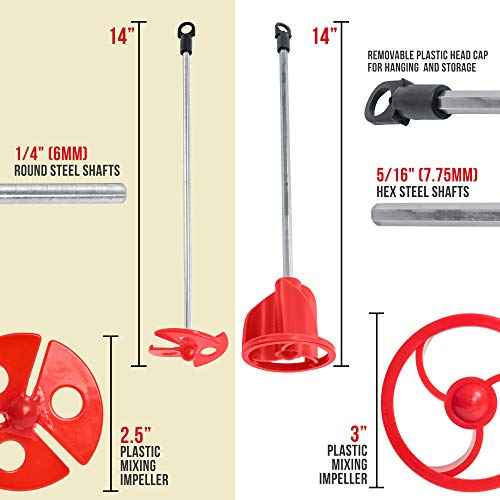 14"

1/4" (6MM)
ROUND STEEL SHAFTS

2.5"
PLASTIC
MIXING
IMPELLER

14"

REMOVABLE PLASTIC HEAD CAP FOR HANGING AND STORAGE

5/16" (7.75MM)
HEX STEEL SHAFTS

3"
PLASTIC
MIXING
IMPELLER