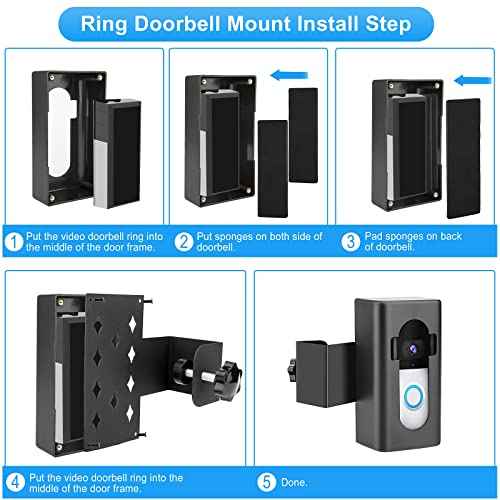 Ring Doorbell Mount Install Step

1 Put the video doorbell ring into the middle of the door frame.

2 Put sponges on both side of doorbell.

3 Pad sponges on back of doorbell.

4 Put the video doorbell ring into the middle of the door frame.

5 Done.