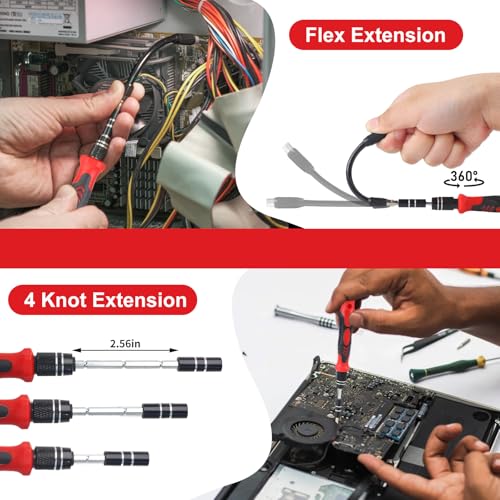 Flex Extension

360°

4 Knot Extension

2.56in