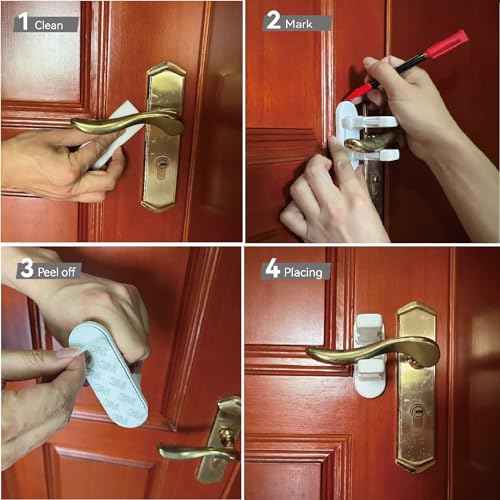 1 Clean

2 Mark

3 Peel off

4 Placing