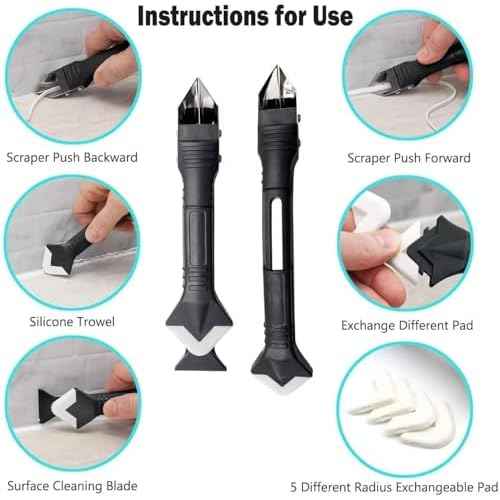 Instructions for Use

Scraper Push Backward

Silicone Trowel

Surface Cleaning Blade

Scraper Push Forward

Exchange Different Pad

5 Different Radius Exchangeable Pad