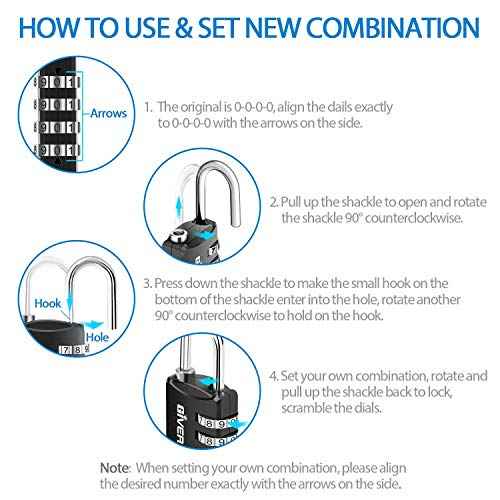 HOW TO USE & SET NEW COMBINATION

9 0 1
9 0 1
9 0 1
9 0 1
Arrows

1. The original is 0-0-0-0, align the dails exactly to 0-0-0-0 with the arrows on the side.

2. Pull up the shackle to open and rotate the shackle 90° counterclockwise.

Hook
Hole
7 8 9

3. Press down the shackle to make the small hook on the bottom of the shackle enter into the hole, rotate another 90° counterclockwise to hold on the hook.

GIVER
7 8 9
7 8 9

4. Set your own combination, rotate and pull up the shackle back to lock, scramble the dials.

Note: When setting your own combination, please align the desired number exactly with the arrows on the side.