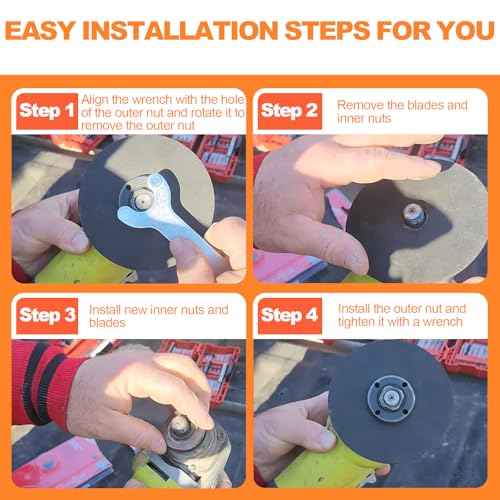 EASY INSTALLATION STEPS FOR YOU

Step 1 Align the wrench with the hole of the outer nut and rotate it to remove the outer nut

Step 2 Remove the blades and inner nuts

Step 3 Install new inner nuts and blades

Step 4 Install the outer nut and tighten it with a wrench