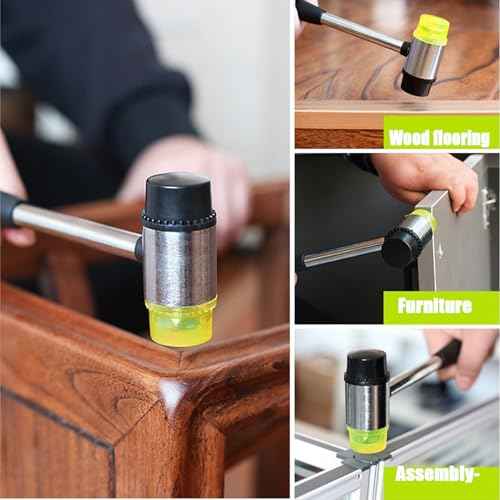 Wood flooring

Furniture

Assembly-