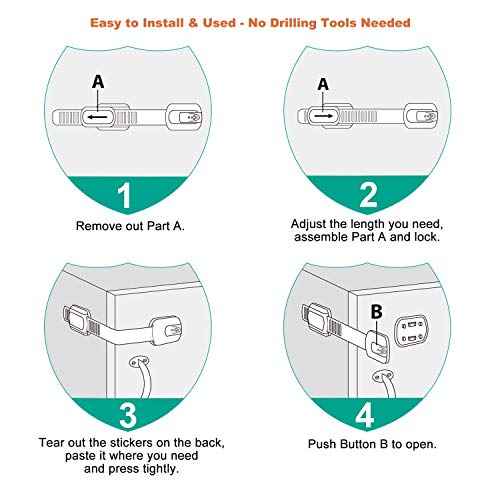 Easy to Install & Used - No Drilling Tools Needed

A

1

Remove out Part A.

A

2

Adjust the length you need, assemble Part A and lock.

3

Tear out the stickers on the back, paste it where you need and press tightly.

B

4

Push Button B to open.