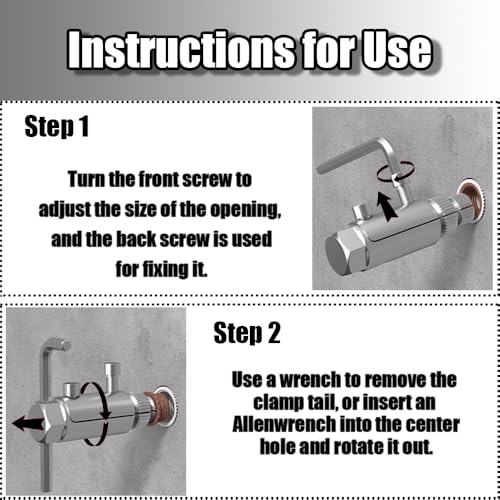 Instructions for Use

Step 1

Turn the front screw to adjust the size of the opening, and the back screw is used for fixing it.

Step 2

Use a wrench to remove the clamp tail, or insert an Allenwrench into the center hole and rotate it out.