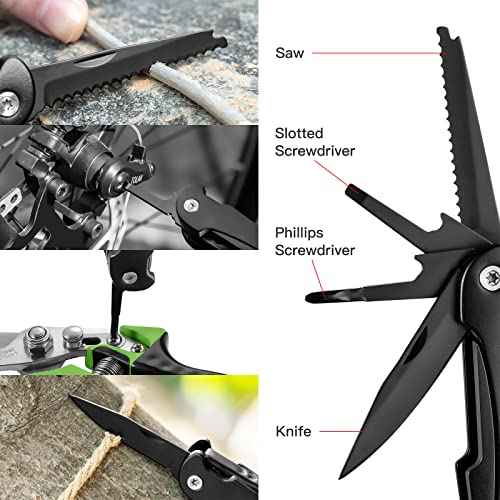 Saw

Slotted Screwdriver

Phillips Screwdriver

Knife