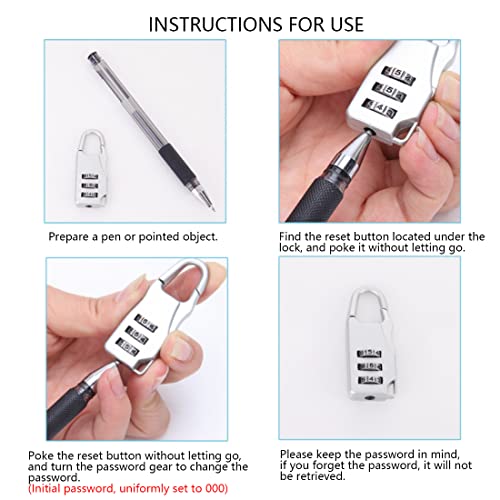 INSTRUCTIONS FOR USE

Prepare a pen or pointed object.

Find the reset button located under the lock, and poke it without letting go.

Poke the reset button without letting go, and turn the password gear to change the password.
(Initial password, uniformly set to 000)

Please keep the password in mind, if you forget the password, it will not be retrieved.