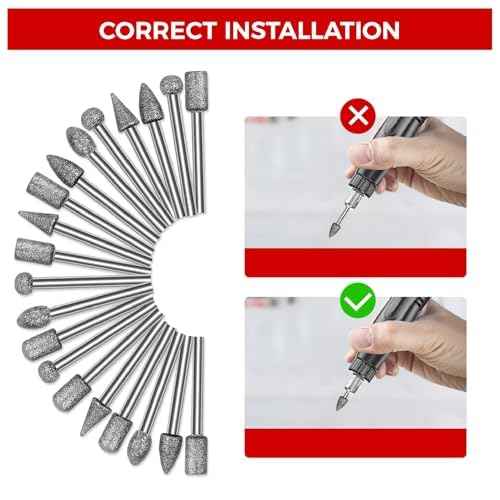 CORRECT INSTALLATION