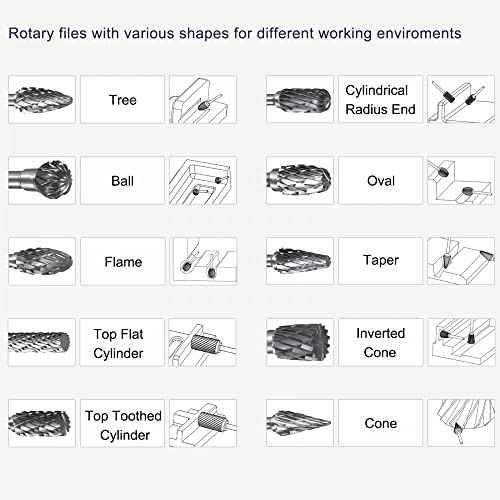 Rotary files with various shapes for different working enviroments

Tree

Ball

Flame

Top Flat Cylinder

Top Toothed Cylinder

Cylindrical Radius End

Oval

Taper

Inverted Cone

Cone