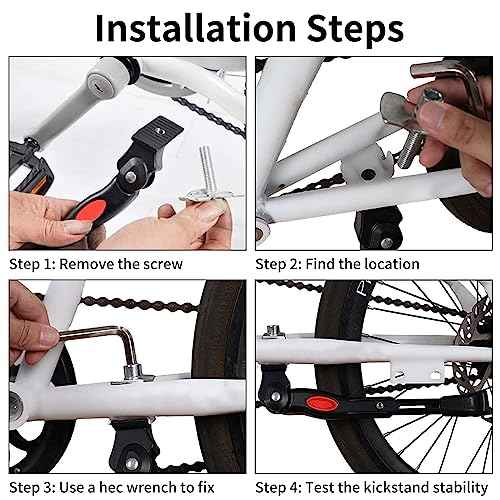 Installation Steps

Step 1: Remove the screw

Step 2: Find the location

Step 3: Use a hec wrench to fix

Step 4: Test the kickstand stability