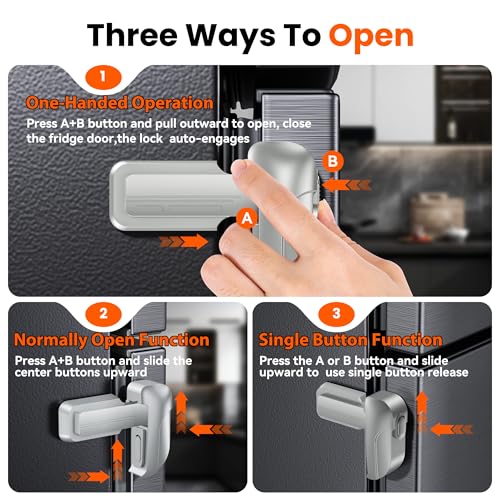 Three Ways To Open

1

One-Handed Operation

Press A+B button and pull outward to open, close the fridge door,the lock auto-engages

B

A

2

Normally Open Function

Press A+B button and slide the center buttons upward

3

Single Button Function

Press the A or B button and slide upward to use single button release