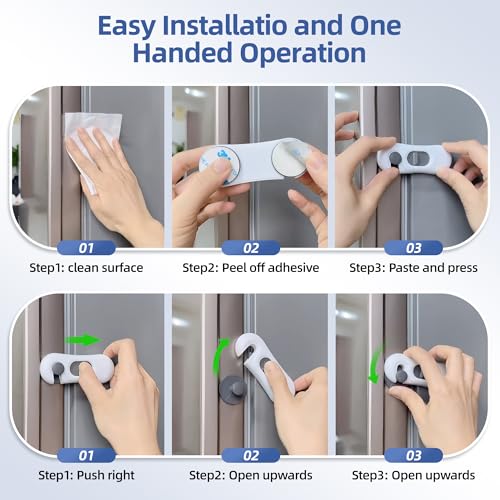 Easy Installatio and One Handed Operation

01
Step1: clean surface

02
Step2: Peel off adhesive

03
Step3: Paste and press

01
Step1: Push right

02
Step2: Open upwards

03
Step3: Open upwards