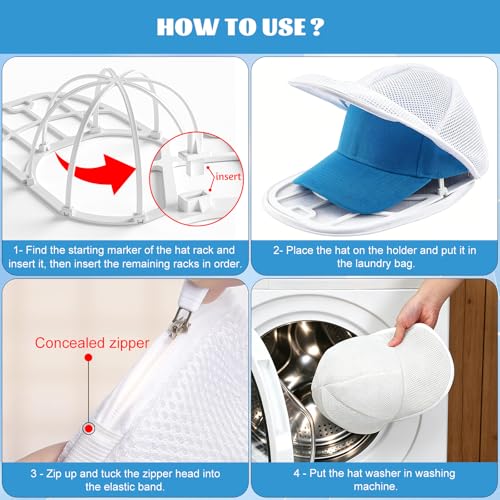 HOW TO USE ?

insert

1- Find the starting marker of the hat rack and insert it, then insert the remaining racks in order.

2- Place the hat on the holder and put it in the laundry bag.

Concealed zipper

3 - Zip up and tuck the zipper head into the elastic band.

4 - Put the hat washer in washing machine.