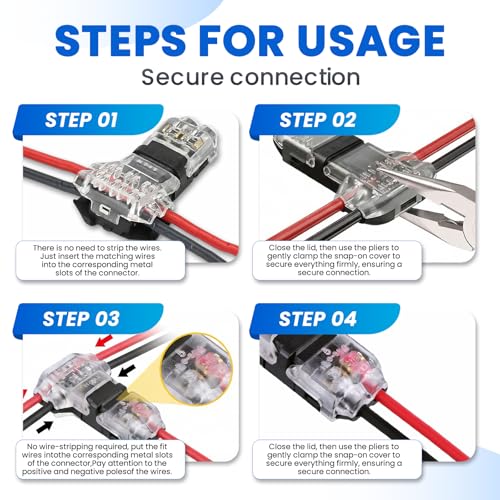 STEPS FOR USAGE
Secure connection

STEP 01

There is no need to strip the wires. Just insert the matching wires into the corresponding metal slots of the connector.

STEP 02

Close the lid, then use the pliers to gently clamp the snap-on cover to secure everything firmly, ensuring a secure connection.

STEP 03

No wire-stripping required, put the fit wires intothe corresponding metal slots of the connector,Pay attention to the positive and negative polesof the wires.

STEP 04

Close the lid, then use the pliers to gently clamp the snap-on cover to secure everything firmly, ensuring a secure connection.