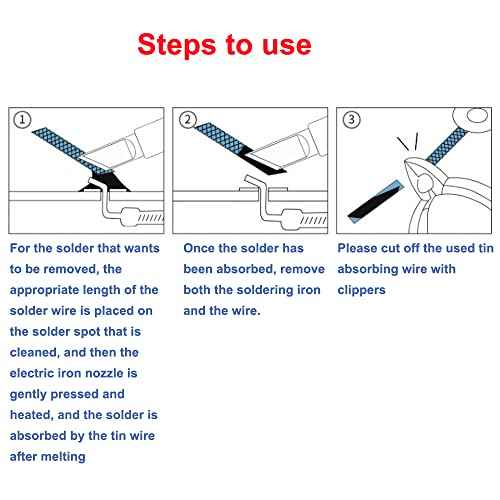 Steps to use

①

For the solder that wants to be removed, the appropriate length of the solder wire is placed on the solder spot that is cleaned, and then the electric iron nozzle is gently pressed and heated, and the solder is absorbed by the tin wire after melting

②

Once the solder has been absorbed, remove both the soldering iron and the wire.

③

Please cut off the used tin absorbing wire with clippers