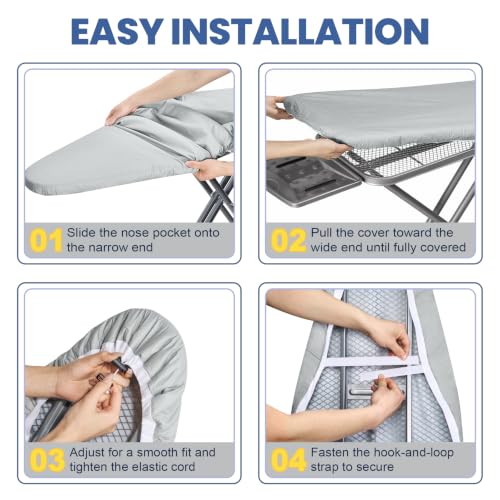 EASY INSTALLATION

01 Slide the nose pocket onto the narrow end

02 Pull the cover toward the wide end until fully covered

03 Adjust for a smooth fit and tighten the elastic cord

04 Fasten the hook-and-loop strap to secure