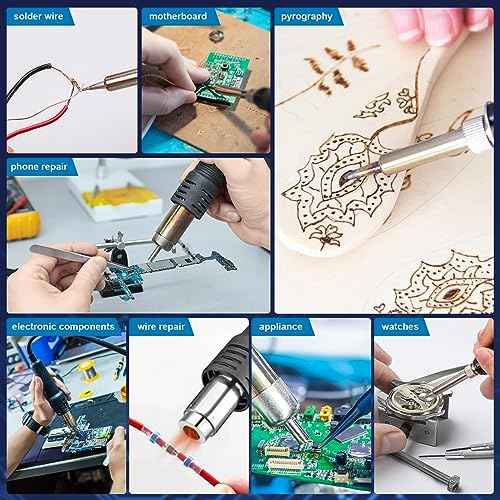 solder wire
motherboard
pyrography
phone repair
electronic components
wire repair
appliance
watches