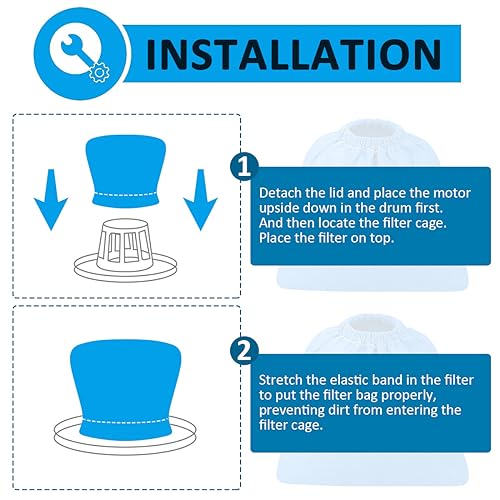 INSTALLATION

1

Detach the lid and place the motor upside down in the drum first. And then locate the filter cage. Place the filter on top.

2

Stretch the elastic band in the filter to put the filter bag properly, preventing dirt from entering the filter cage.