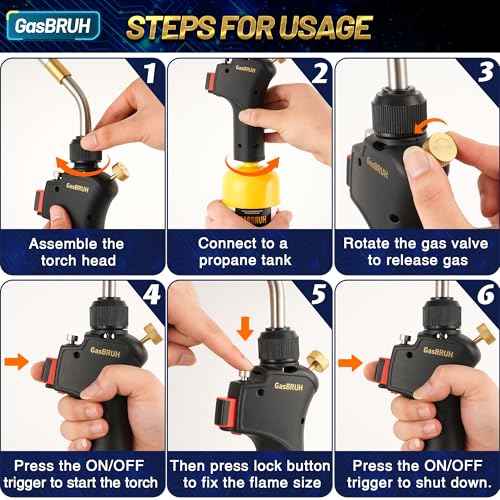 GasBRUH STEPS FOR USAGE

1
GasBRUH
Assemble the torch head

2
GasBRUH
Connect to a propane tank

3
GasBRUH
Rotate the gas valve to release gas

4
GasBRUH
Press the ON/OFF trigger to start the torch

5
GasBRUH
Then press lock button to fix the flame size

6
GasBRUH
Press the ON/OFF trigger to shut down.