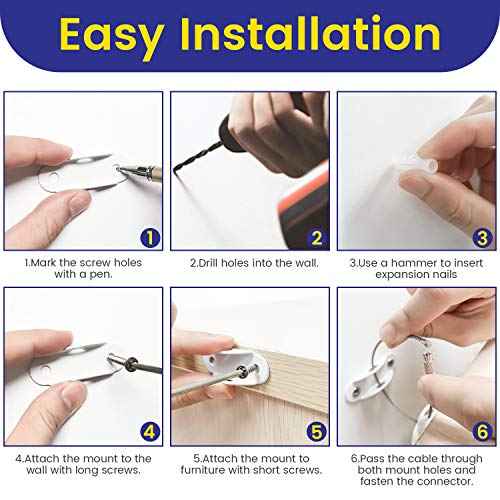 Easy Installation

1

1.Mark the screw holes with a pen.

2

2.Drill holes into the wall.

3

3.Use a hammer to insert expansion nails

4

4.Attach the mount to the wall with long screws.

5

5.Attach the mount to furniture with short screws.

6

6.Pass the cable through both mount holes and fasten the connector.