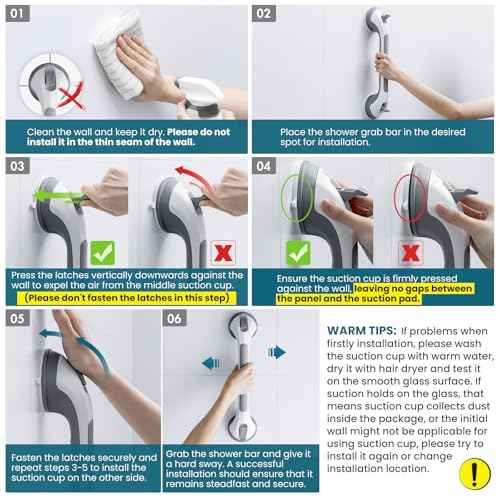 01

Clean the wall and keep it dry. Please do not install it in the thin seam of the wall.

02

Place the shower grab bar in the desired spot for installation.

03

Press the latches vertically downwards against the wall to expel the air from the middle suction cup. (Please don't fasten the latches in this step)

04

Ensure the suction cup is firmly pressed against the wall, leaving no gaps between the panel and the suction pad.

05

Fasten the latches securely and repeat steps 3-5 to install the suction cup on the other side.

06

Grab the shower bar and give it a hard sway. A successful installation should ensure that it remains steadfast and secure.

WARM TIPS: If problems when firstly installation, please wash the suction cup with warm water, dry it with hair dryer and test it on the smooth glass surface. If suction holds on the glass, that means suction cup collects dust inside the package, or the initial wall might not be applicable for using suction cup, please try to install it again or change installation location.

!