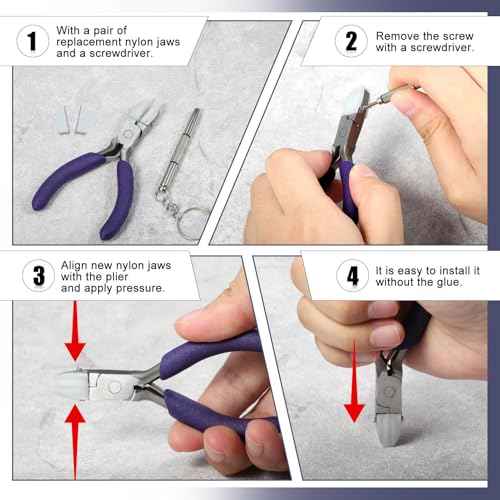 1 With a pair of replacement nylon jaws and a screwdriver.

2 Remove the screw with a screwdriver.

3 Align new nylon jaws with the plier and apply pressure.

4 It is easy to install it without the glue.