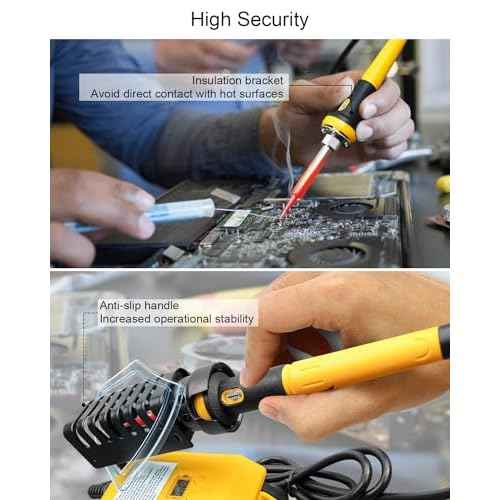 High Security

Insulation bracket
Avoid direct contact with hot surfaces

Anti-slip handle
Increased operational stability