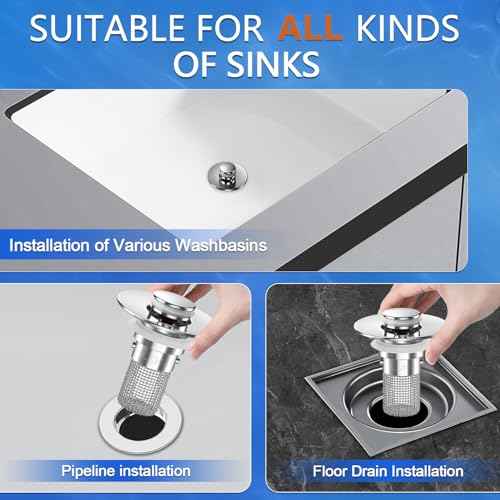 SUITABLE FOR ALL KINDS OF SINKS

Installation of Various Washbasins

Pipeline installation

Floor Drain Installation