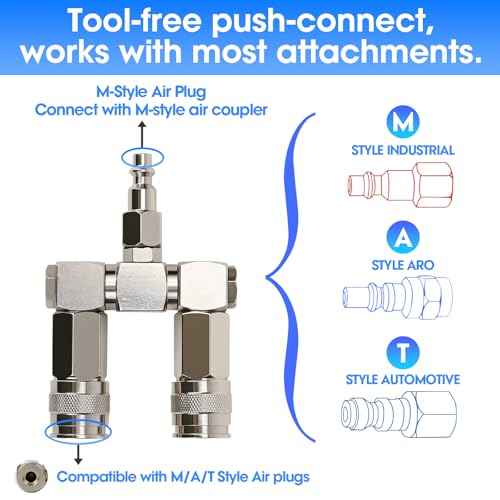 Tool-free push-connect, works with most attachments.

M-Style Air Plug
Connect with M-style air coupler

M
STYLE INDUSTRIAL

A
STYLE ARO

T
STYLE AUTOMOTIVE

Compatible with M/A/T Style Air plugs