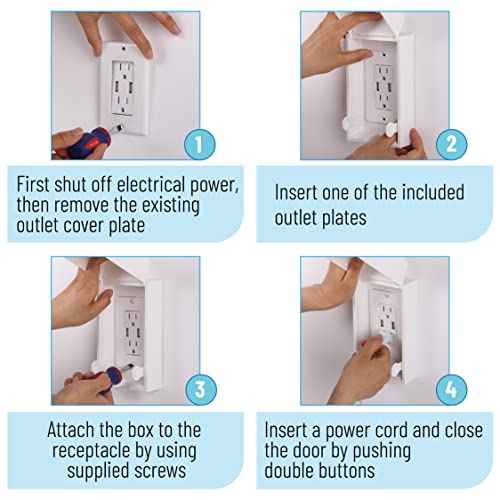 1

First shut off electrical power, then remove the existing outlet cover plate

2

Insert one of the included outlet plates

3

Attach the box to the receptacle by using supplied screws

4

Insert a power cord and close the door by pushing double buttons