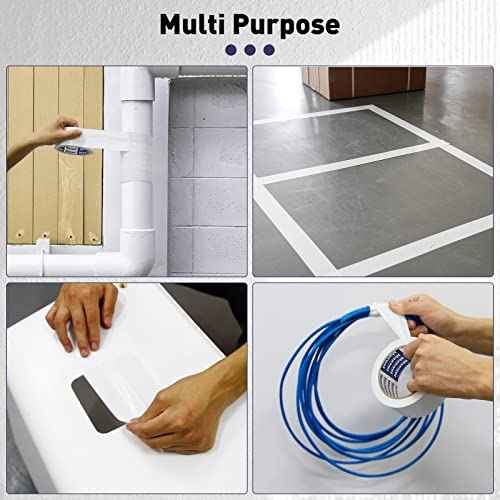 Multi Purpose