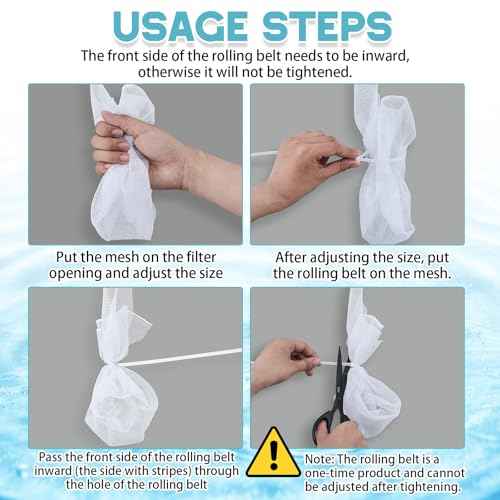 USAGE STEPS

The front side of the rolling belt needs to be inward, otherwise it will not be tightened.

Put the mesh on the filter opening and adjust the size

After adjusting the size, put the rolling belt on the mesh.

Pass the front side of the rolling belt inward (the side with stripes) through the hole of the rolling belt

Note: The rolling belt is a one-time product and cannot be adjusted after tightening.