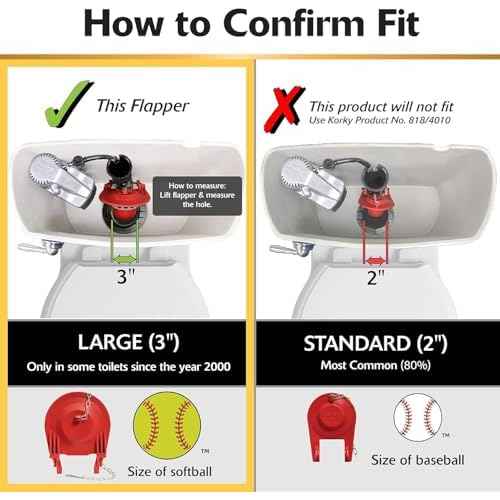 How to Confirm Fit

This Flapper

How to measure: Lift flapper & measure the hole.

3"

LARGE (3")
Only in some toilets since the year 2000

TM
Size of softball

This product will not fit
Use Korky Product No. 818/4010

2"

STANDARD (2")
Most Common (80%)

TM
Size of baseball