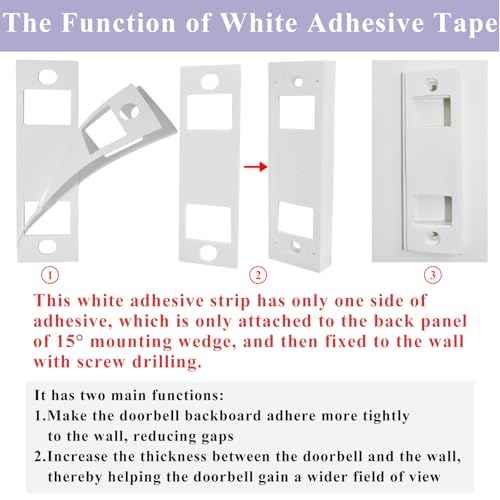 The Function of White Adhesive Tape

①

②

③

This white adhesive strip has only one side of adhesive, which is only attached to the back panel of 15° mounting wedge, and then fixed to the wall with screw drilling.

It has two main functions:
1.Make the doorbell backboard adhere more tightly to the wall, reducing gaps
2.Increase the thickness between the doorbell and the wall, thereby helping the doorbell gain a wider field of view