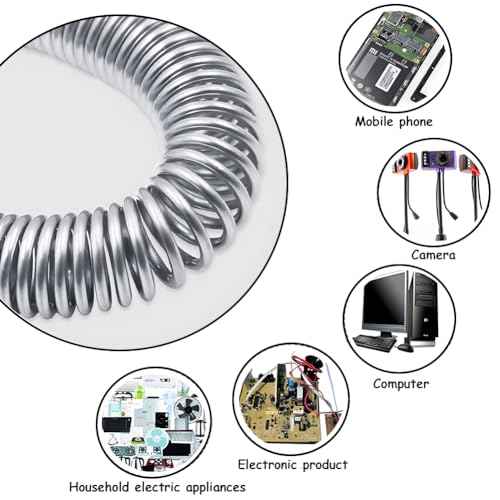 Mobile phone

Camera

Computer

Electronic product

Household electric appliances