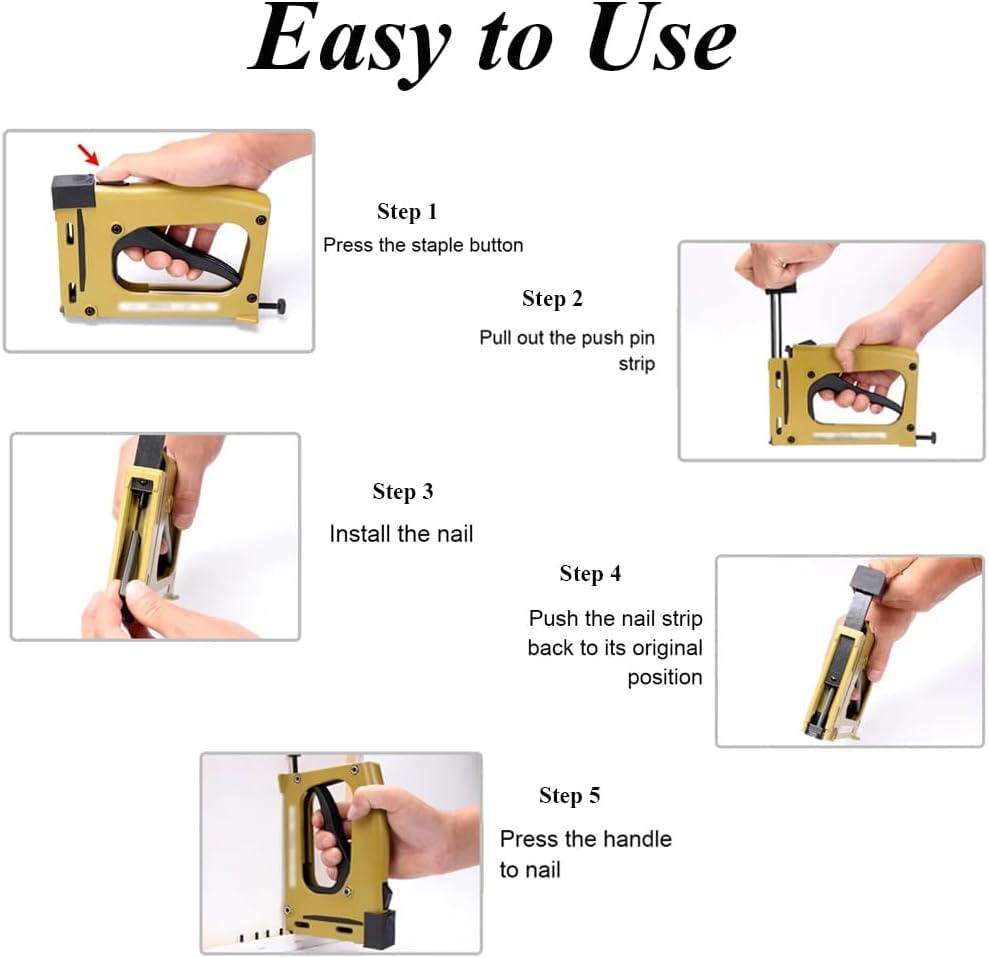 Easy to Use

Step 1
Press the staple button

Step 2
Pull out the push pin strip

Step 3
Install the nail

Step 4
Push the nail strip back to its original position

Step 5
Press the handle to nail