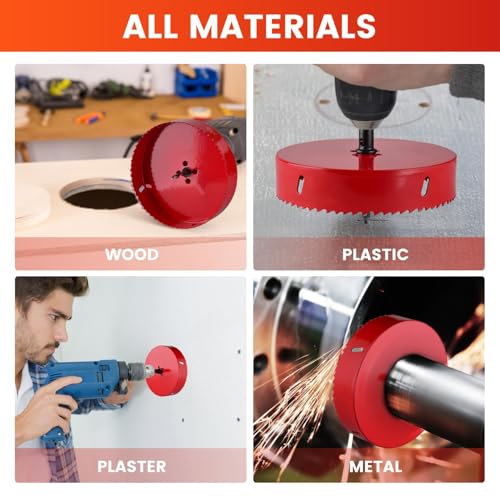 ALL MATERIALS

WOOD

PLASTIC

PLASTER

METAL