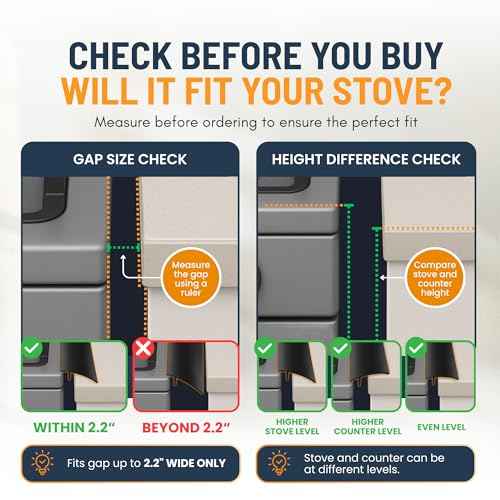 CHECK BEFORE YOU BUY
WILL IT FIT YOUR STOVE?
Measure before ordering to ensure the perfect fit

GAP SIZE CHECK

Measure the gap using a ruler

WITHIN 2.2"
BEYOND 2.2"

Fits gap up to 2.2" WIDE ONLY

HEIGHT DIFFERENCE CHECK

Compare stove and counter height

HIGHER STOVE LEVEL
HIGHER COUNTER LEVEL
EVEN LEVEL

Stove and counter can be at different levels.