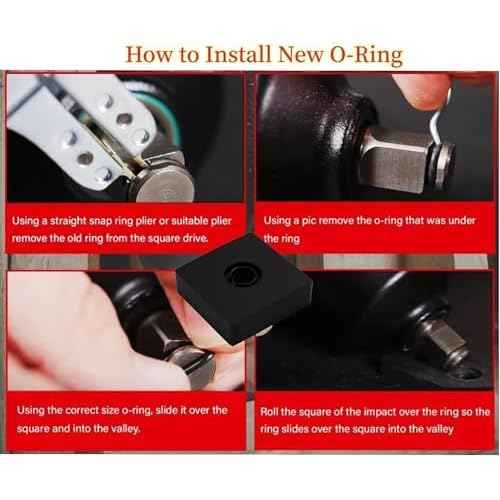 How to Install New O-Ring

Using a straight snap ring plier or suitable plier remove the old ring from the square drive.

Using a pic remove the o-ring that was under the ring

Using the correct size o-ring, slide it over the square and into the valley.

Roll the square of the impact over the ring so the ring slides over the square into the valley