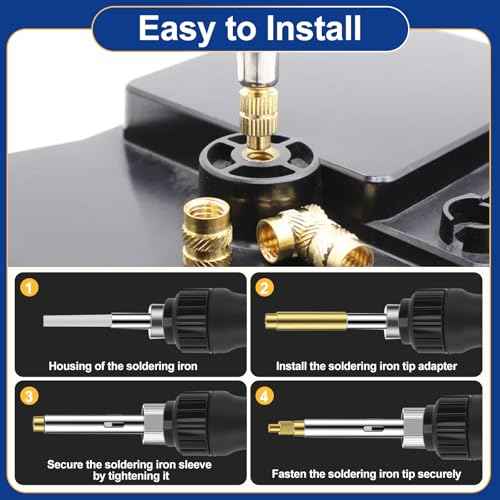 Easy to Install

1
Housing of the soldering iron

2
Install the soldering iron tip adapter

3
Secure the soldering iron sleeve by tightening it

4
Fasten the soldering iron tip securely