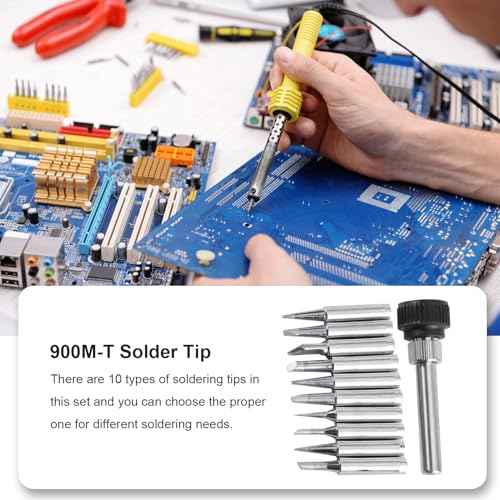 900M-T Solder Tip

There are 10 types of soldering tips in this set and you can choose the proper one for different soldering needs.