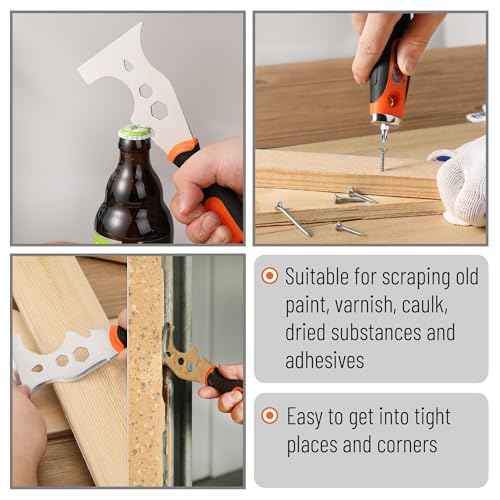 Suitable for scraping old paint, varnish, caulk, dried substances and adhesives

Easy to get into tight places and corners