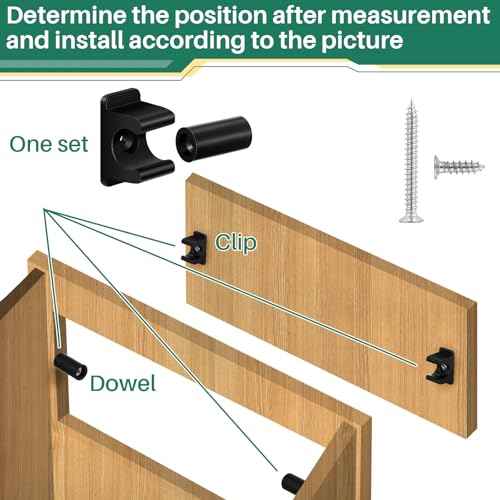 Determine the position after measurement and install according to the picture

One set

Clip

Dowel