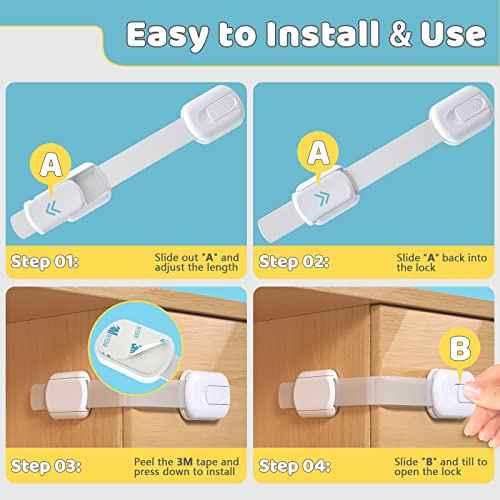 Easy to Install & Use

A

Step 01:

Slide out "A" and adjust the length

A

Step 02:

Slide "A" back into the lock

Step 03:

Peel the 3M tape and press down to install

B

Step 04:

Slide "B" and till to open the lock