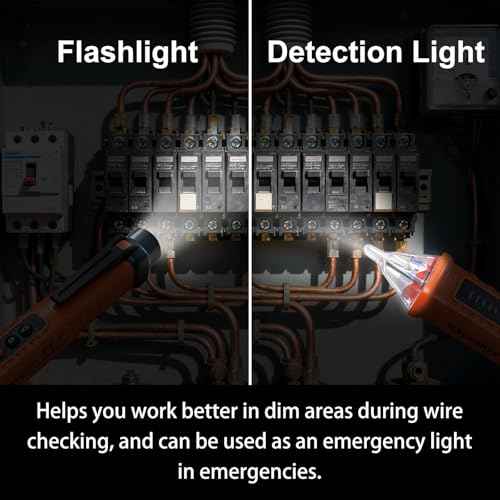 Flashlight

Detection Light

Helps you work better in dim areas during wire checking, and can be used as an emergency light in emergencies.