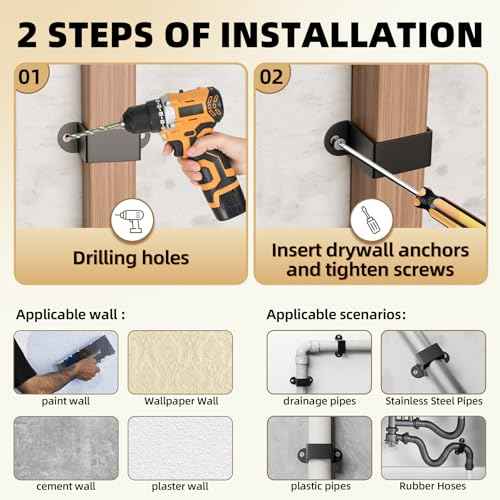 2 STEPS OF INSTALLATION

01

Drilling holes

02

Insert drywall anchors and tighten screws

Applicable wall :

paint wall

Wallpaper Wall

cement wall

plaster wall

Applicable scenarios:

drainage pipes

Stainless Steel Pipes

plastic pipes

Rubber Hoses